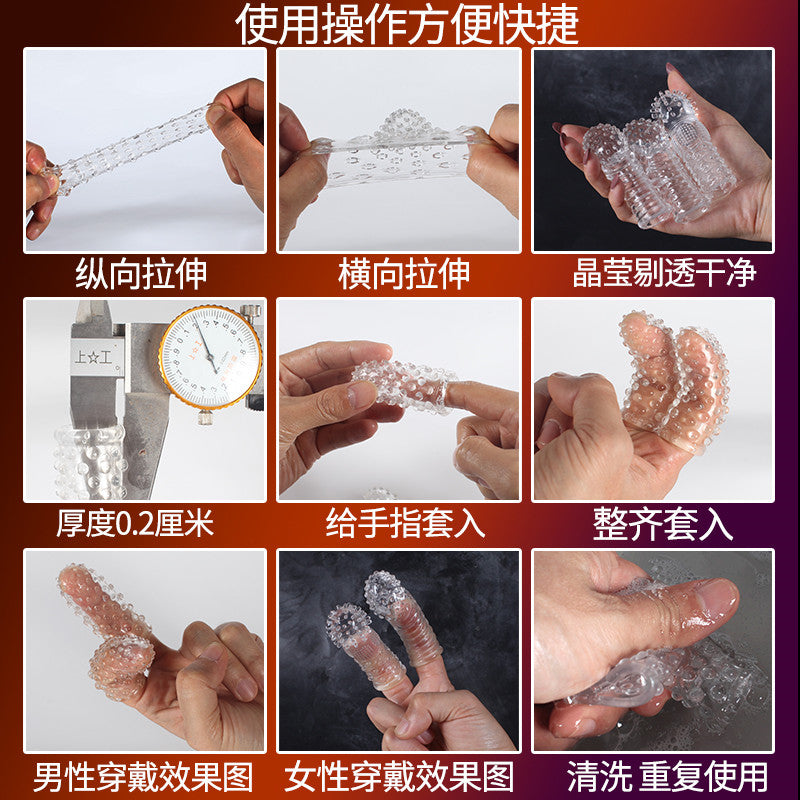 使用操作方便快捷

纵向拉伸

横向拉伸

晶莹剔透干净

上☆工

厚度0.2厘米

给手指套入

整齐套入

男性穿戴效果图

女性穿戴效果图

清洗 重复使用