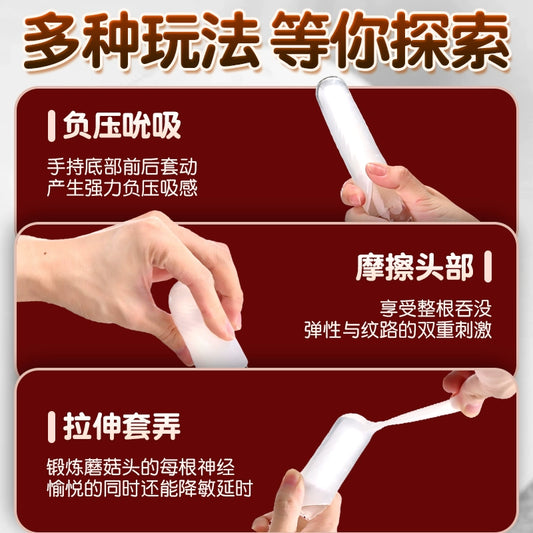 多种玩法 等你探索

负压吮吸

手持底部前后套动
产生强力负压吸感

摩擦头部

享受整根吞没
弹性与纹路的双重刺激

拉伸套弄

锻炼蘑菇头的每根神经
愉悦的同时还能降敏延时